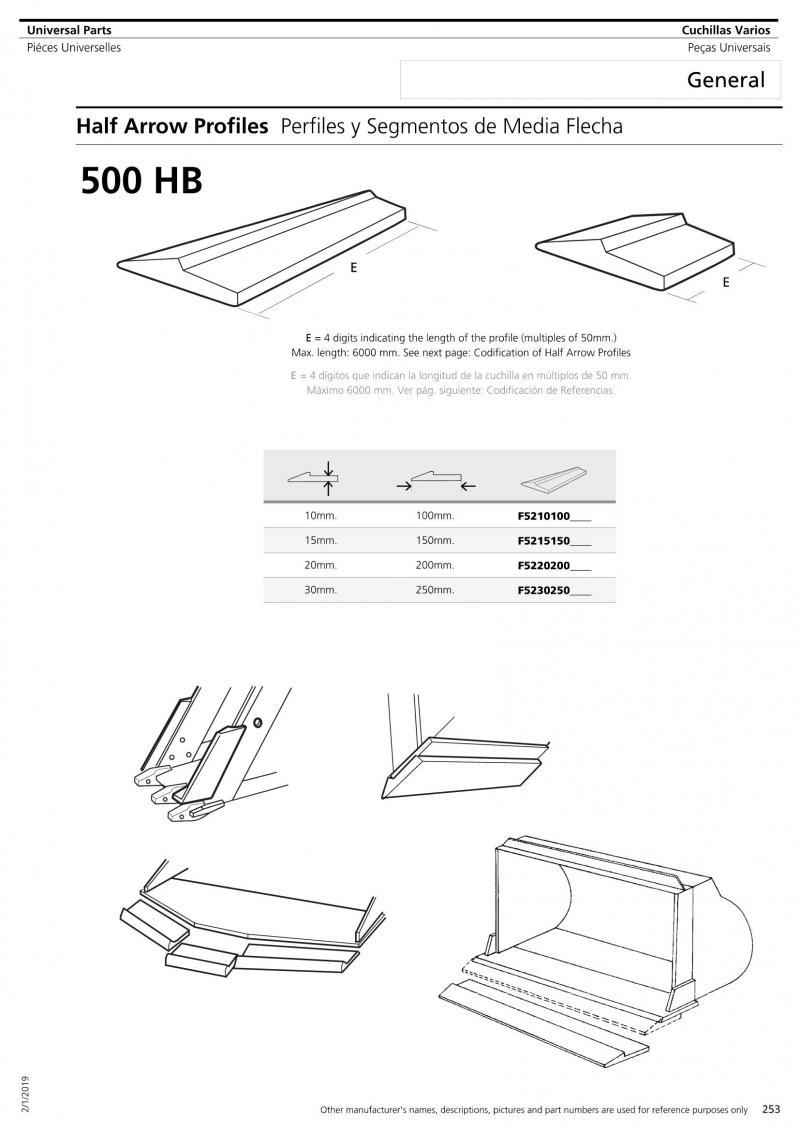 Universal Parts
Piéces Universelles

Cuchillas Varios
Peças Universais

General

Half Arrow Profiles Perfiles y Segmentos de Media Flecha

500 HB

E

E

E = 4 digits indicating the length of the profile (multiples of 50mm.)
Max. length: 6000 mm. See next page: Codification of Half Arrow Profiles

E = 4 dígitos que indican la longitud de la cuchilla en múltiplos de 50 mm.
Máximo 6000 mm. Ver pág. siguiente: Codificación de Referencias.

| | | |
|---|---|---|
| 10mm. | 100mm. | F5210100____ |
| 15mm. | 150mm. | F5215150____ |
| 20mm. | 200mm. | F5220200____ |
| 30mm. | 250mm. | F5230250____ |

2/1/2019

Other manufacturer's names, descriptions, pictures and part numbers are used for reference purposes only 253